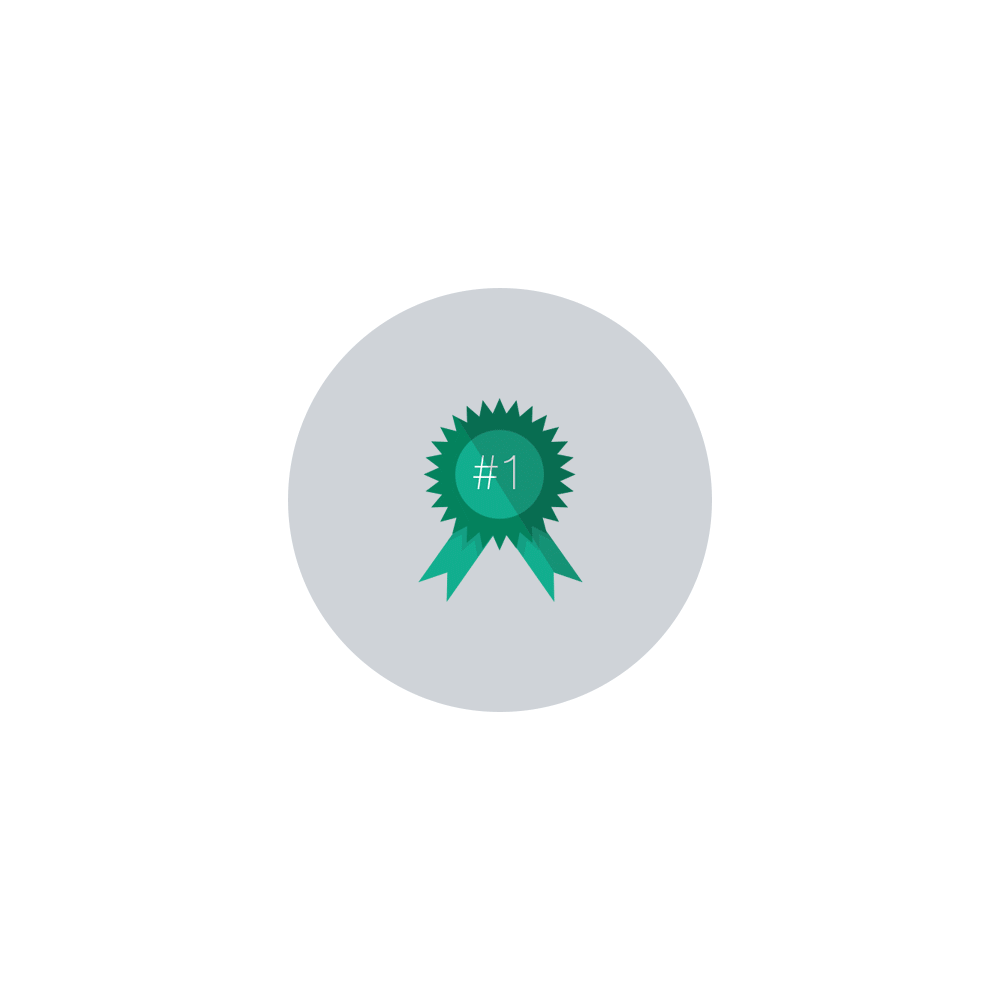 #1